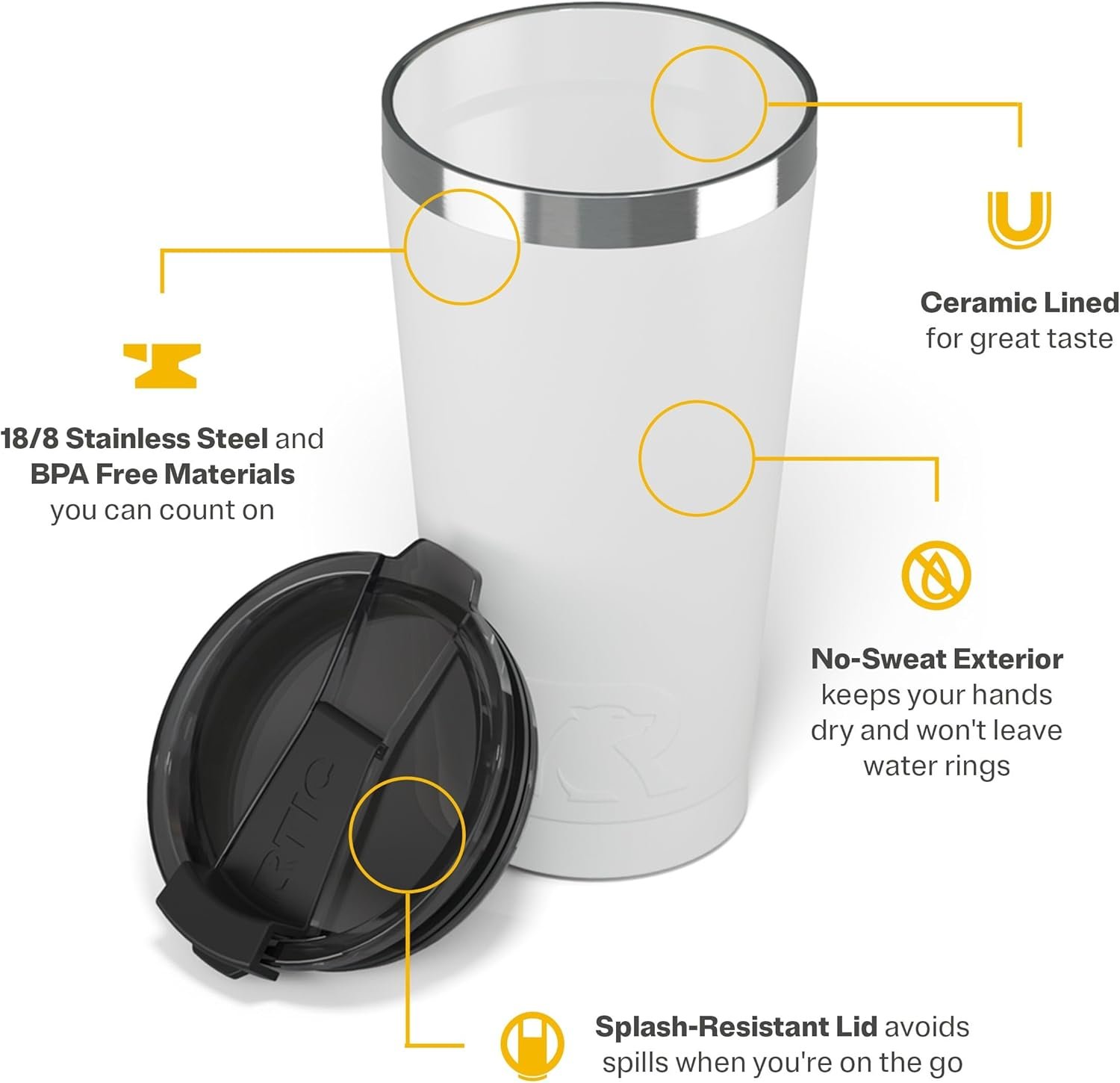 Ceramic Lined
for great taste

18/8 Stainless Steel and
BPA Free Materials
you can count on

No-Sweat Exterior
keeps your hands
dry and won't leave
water rings

RTIC

Splash-Resistant Lid avoids
spills when you're on the go